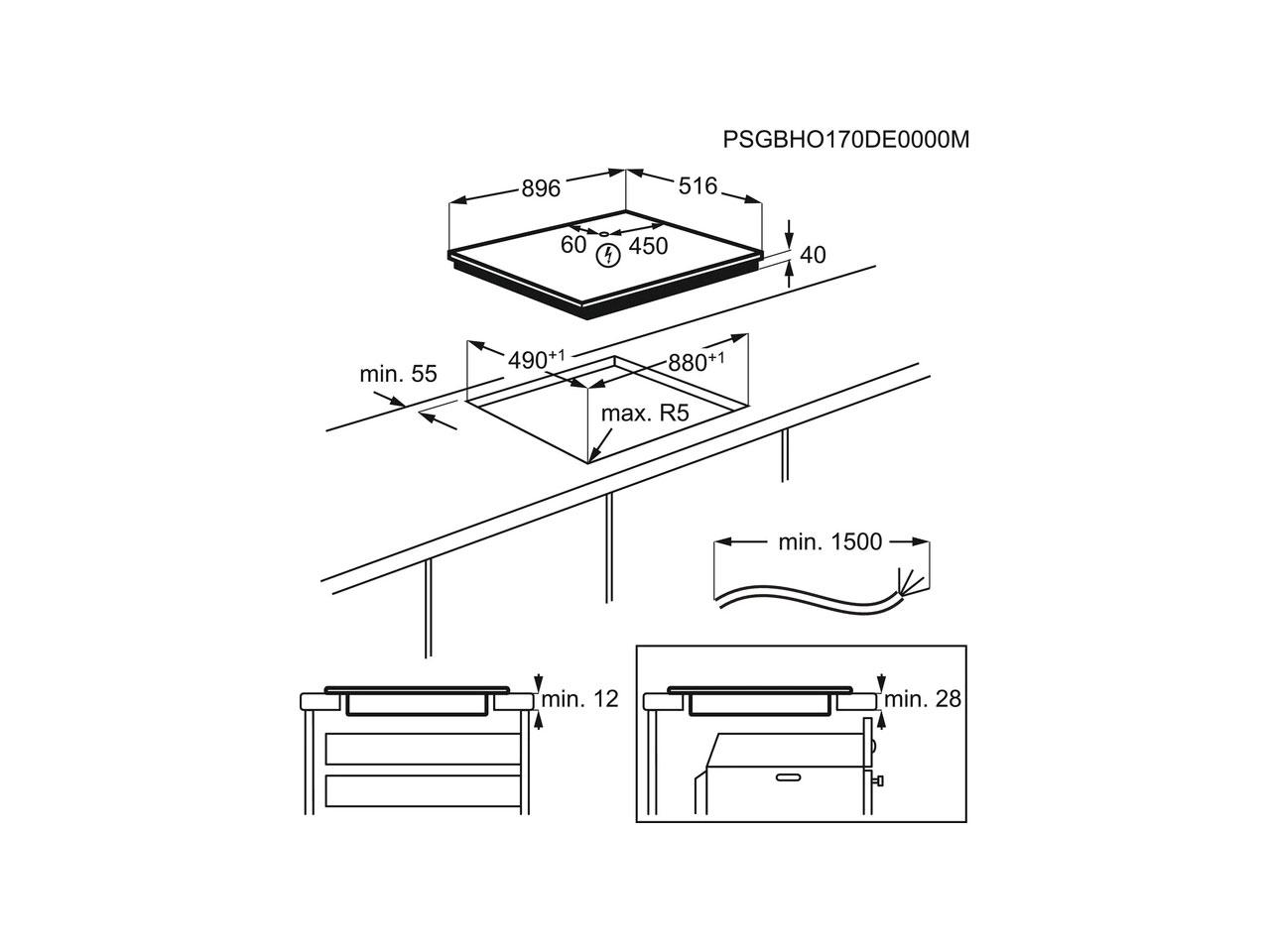 PSGBHO170DE0000M

896

516

60

450

40

$490^{+1}$

$880^{+1}$

min. 55

max. R5

min. 1500

min. 12

min. 28