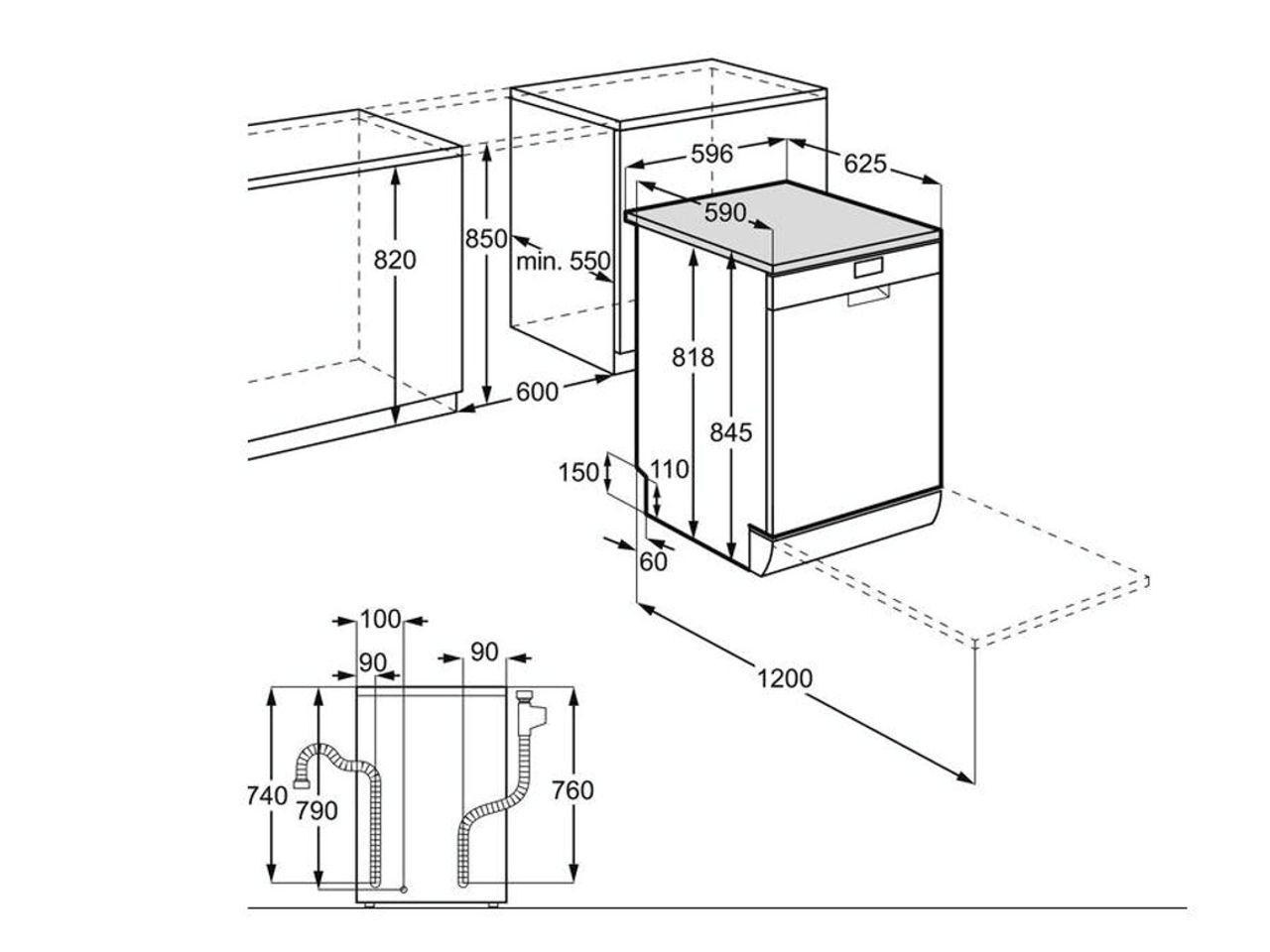 596
625
590
820
850
min. 550
818
845
600
150
110
60
1200
100
90
90
740
790
760