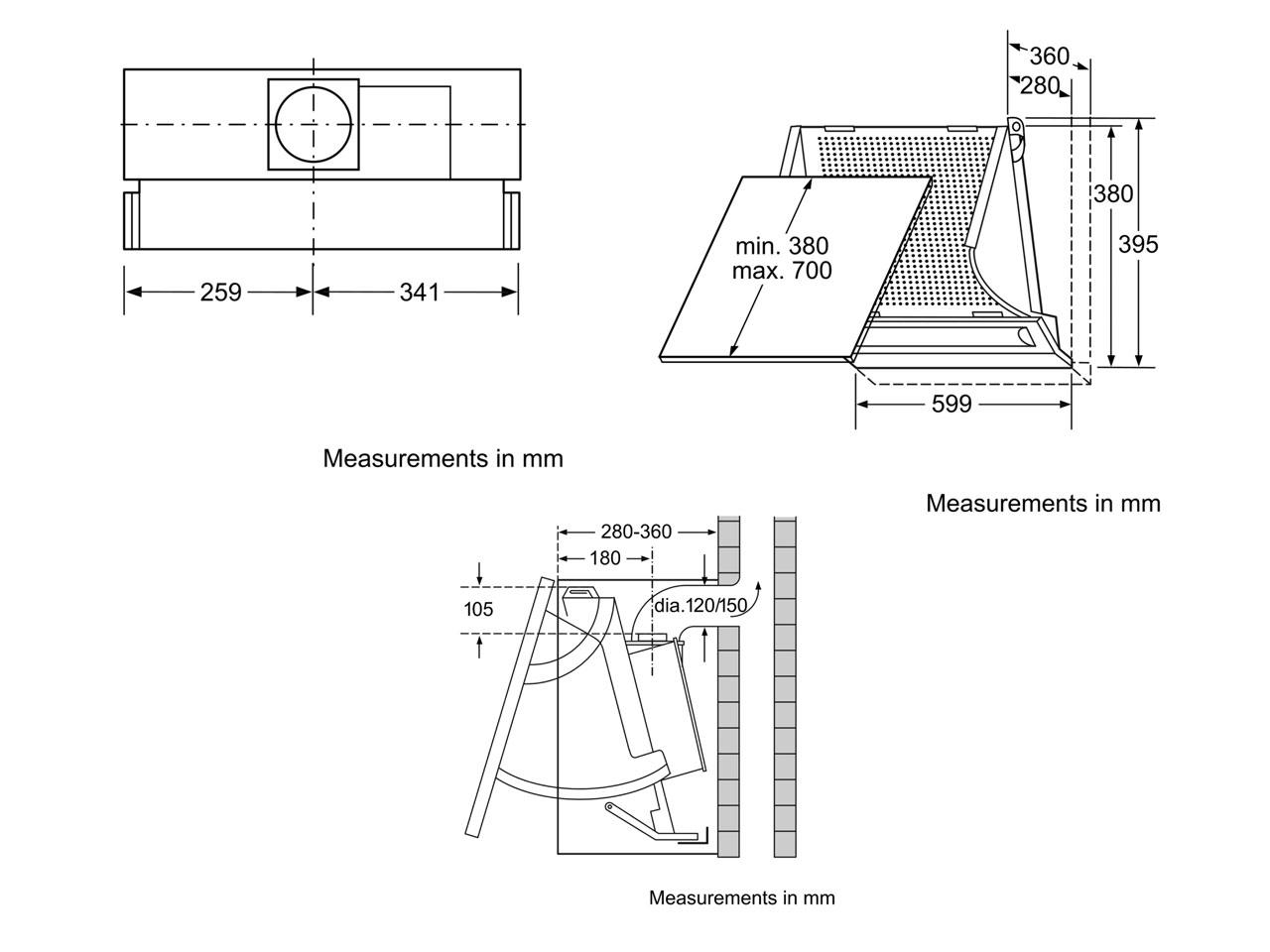 259
341

Measurements in mm

360
280
380
395
min. 380
max. 700
599

Measurements in mm

280-360
180
105
dia.120/150

Measurements in mm