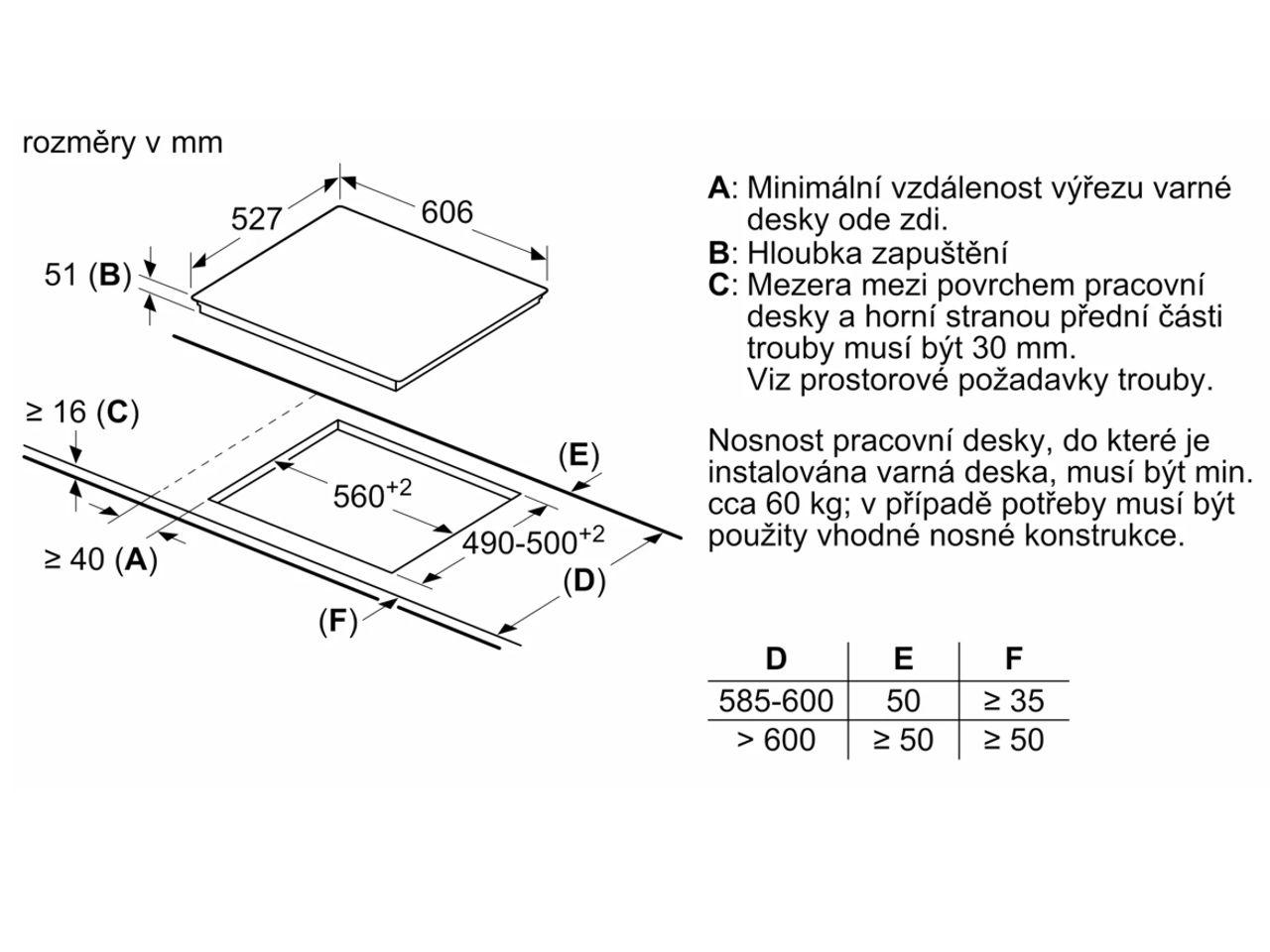 rozměry v mm

527
606
51 (B)
≥ 16 (C)
(E)
$560^{+2}$
$490\text{-}500^{+2}$
≥ 40 (A)
(D)
(F)

A: Minimální vzdálenost výřezu varné desky ode zdi.
B: Hloubka zapuštění
C: Mezera mezi povrchem pracovní desky a horní stranou přední části trouby musí být 30 mm. Viz prostorové požadavky trouby.

Nosnost pracovní desky, do které je instalována varná deska, musí být min. cca 60 kg; v případě potřeby musí být použity vhodné nosné konstrukce.

| D | E | F |
|---|---|---|
| 585-600 | 50 | ≥ 35 |
| > 600 | ≥ 50 | ≥ 50 |